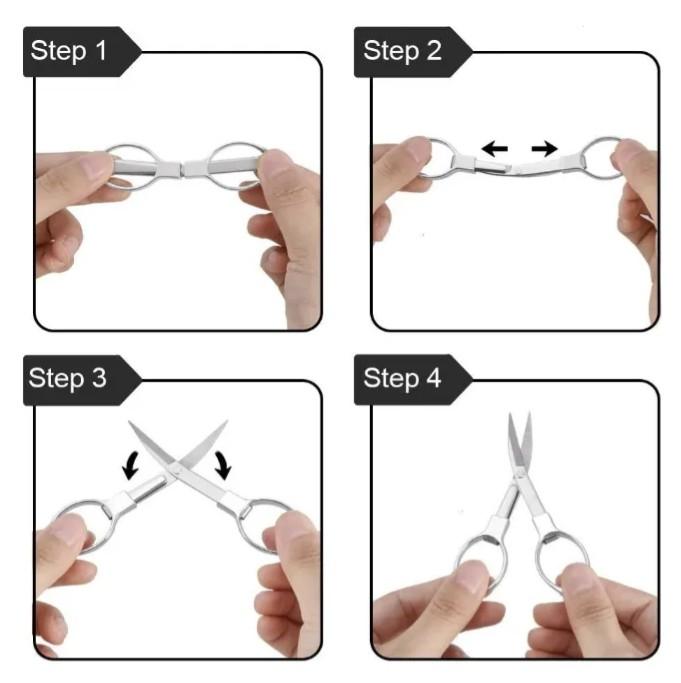 Step 1

Step 2

Step 3

Step 4